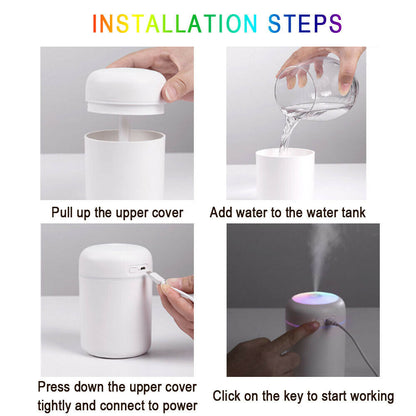 INSTALLATION STEPS

Pull up the upper cover

Add water to the water tank

Press down the upper cover tightly and connect to power

Click on the key to start working